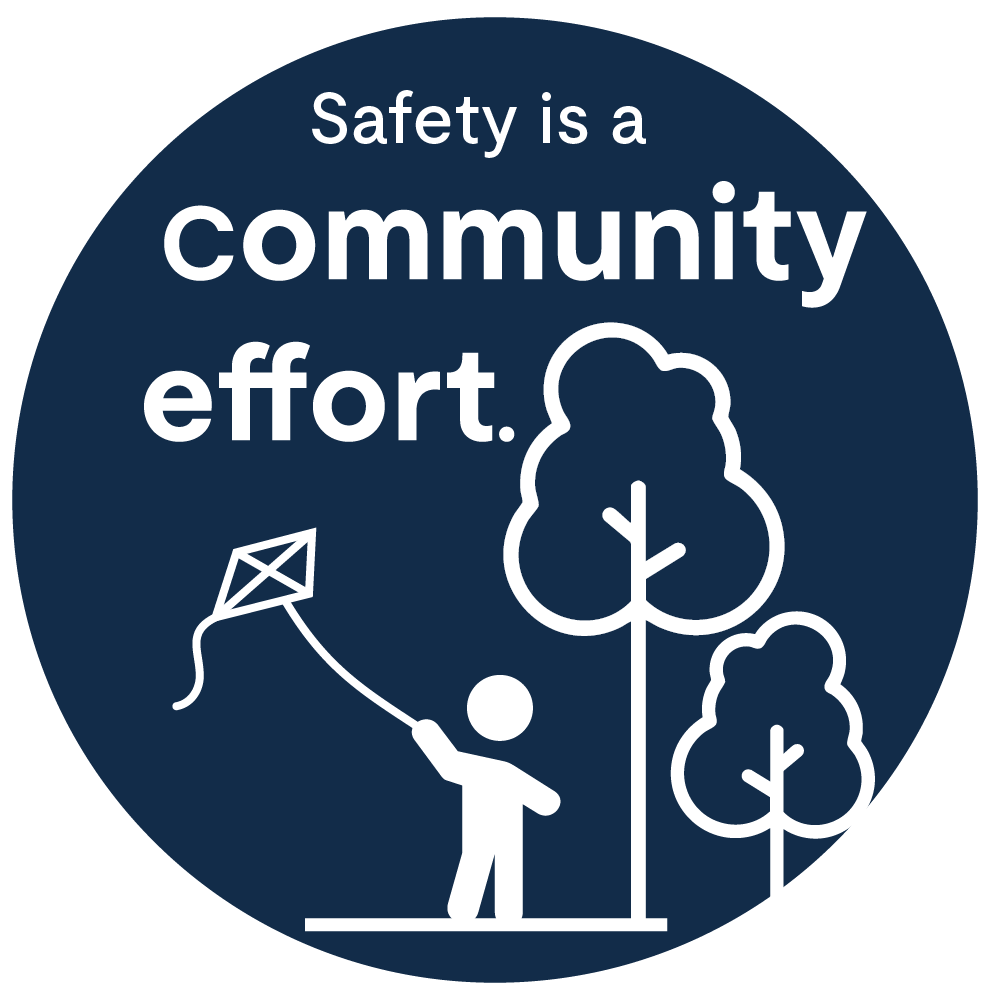 Safety is a community effort.