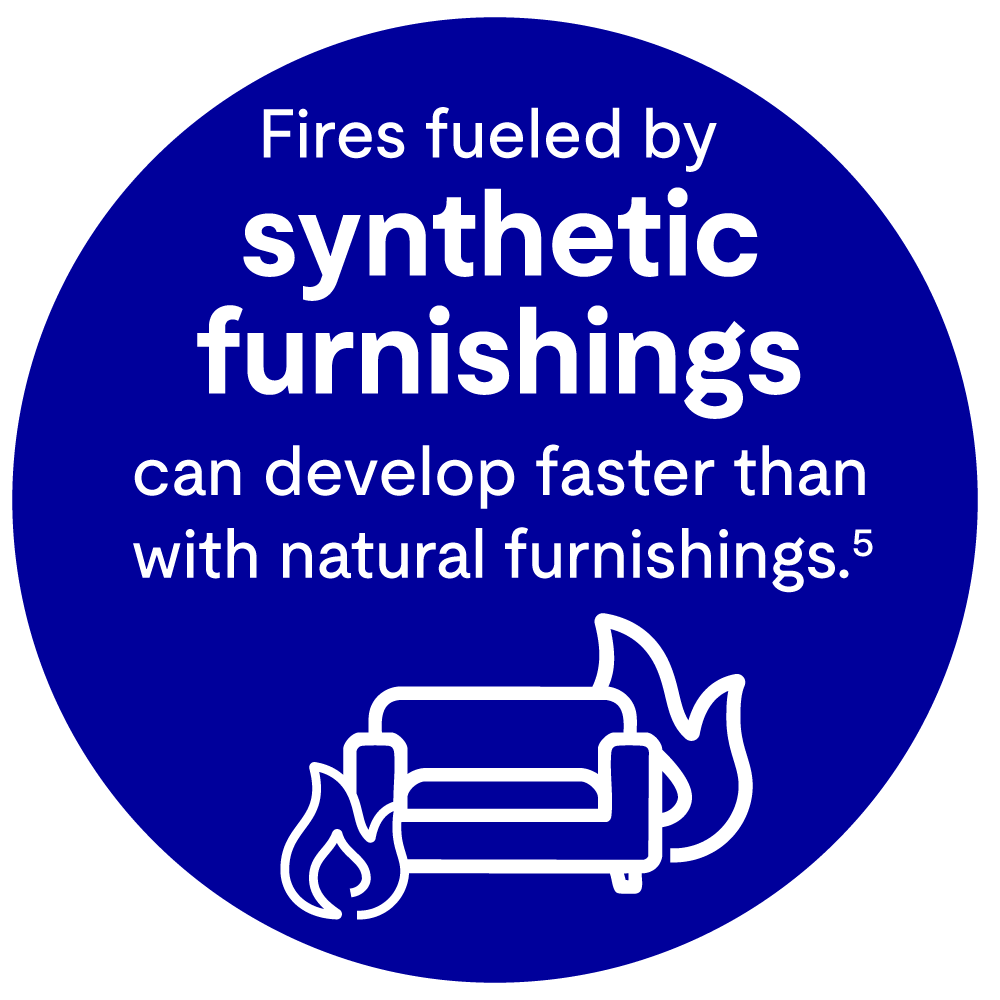 Fires fueled by synthetic furnishings can develop faster than with natural furnishings.$^5$