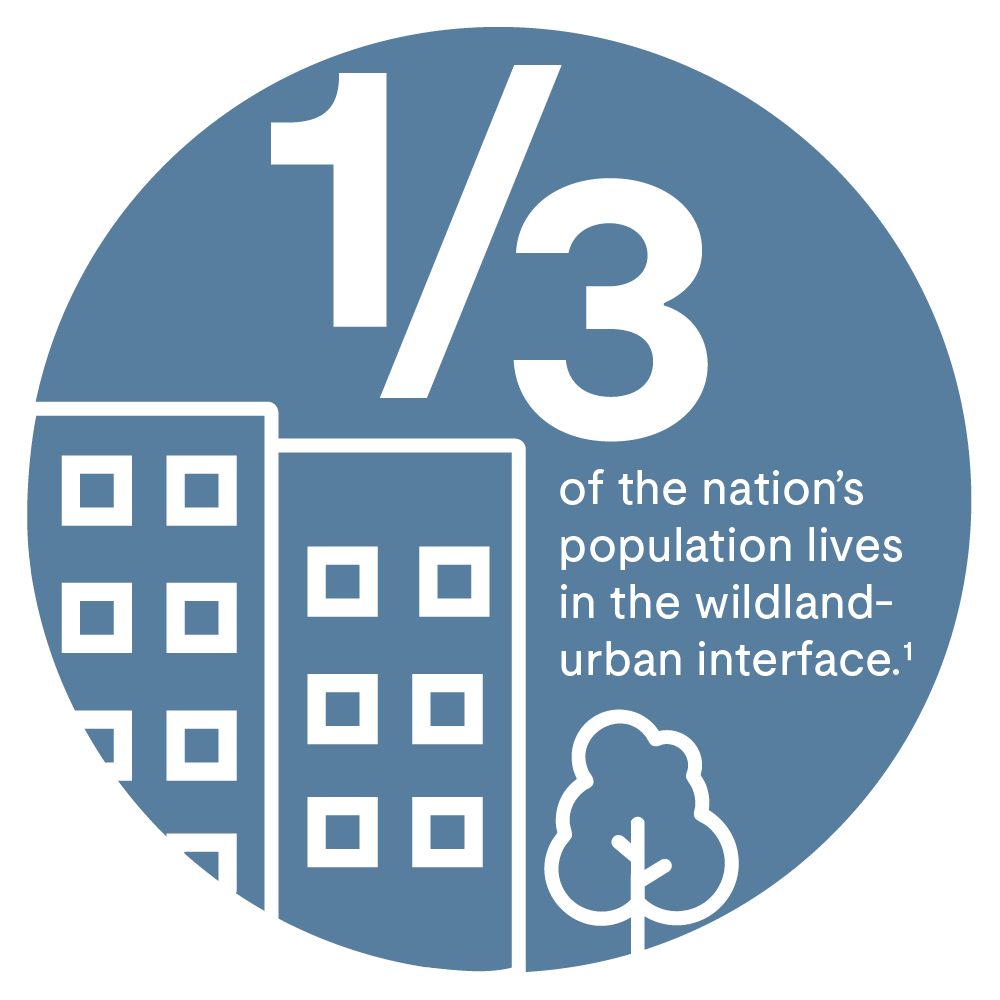 1/3

of the nation's population lives in the wildland-urban interface.$^1$